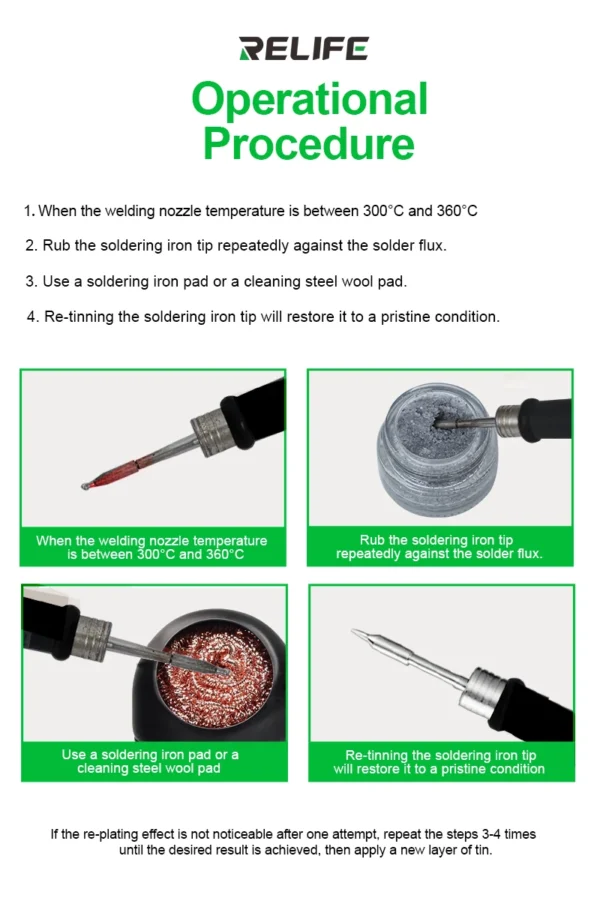 RELIFE

Operational Procedure

1. When the welding nozzle temperature is between 300°C and 360°C

2. Rub the soldering iron tip repeatedly against the solder flux.

3. Use a soldering iron pad or a cleaning steel wool pad.

4. Re-tinning the soldering iron tip will restore it to a pristine condition.

When the welding nozzle temperature is between 300°C and 360°C

Rub the soldering iron tip repeatedly against the solder flux.

Use a soldering iron pad or a cleaning steel wool pad

Re-tinning the soldering iron tip will restore it to a pristine condition

If the re-plating effect is not noticeable after one attempt, repeat the steps 3-4 times until the desired result is achieved, then apply a new layer of tin.